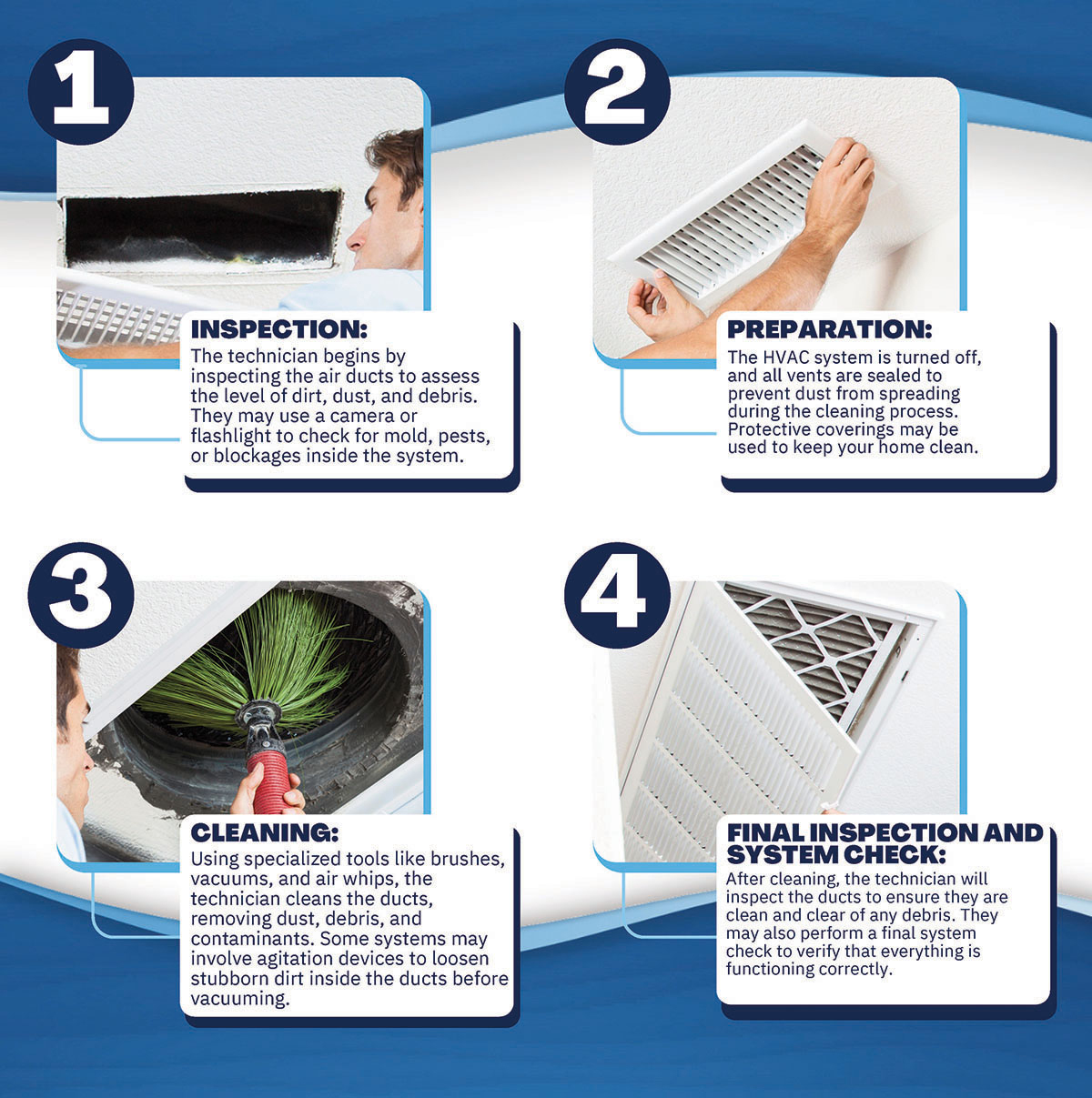 1

INSPECTION:
The technician begins by inspecting the air ducts to assess the level of dirt, dust, and debris. They may use a camera or flashlight to check for mold, pests, or blockages inside the system.

2

PREPARATION:
The HVAC system is turned off, and all vents are sealed to prevent dust from spreading during the cleaning process. Protective coverings may be used to keep your home clean.

3

CLEANING:
Using specialized tools like brushes, vacuums, and air whips, the technician cleans the ducts, removing dust, debris, and contaminants. Some systems may involve agitation devices to loosen stubborn dirt inside the ducts before vacuuming.

4

FINAL INSPECTION AND SYSTEM CHECK:
After cleaning, the technician will inspect the ducts to ensure they are clean and clear of any debris. They may also perform a final system check to verify that everything is functioning correctly.